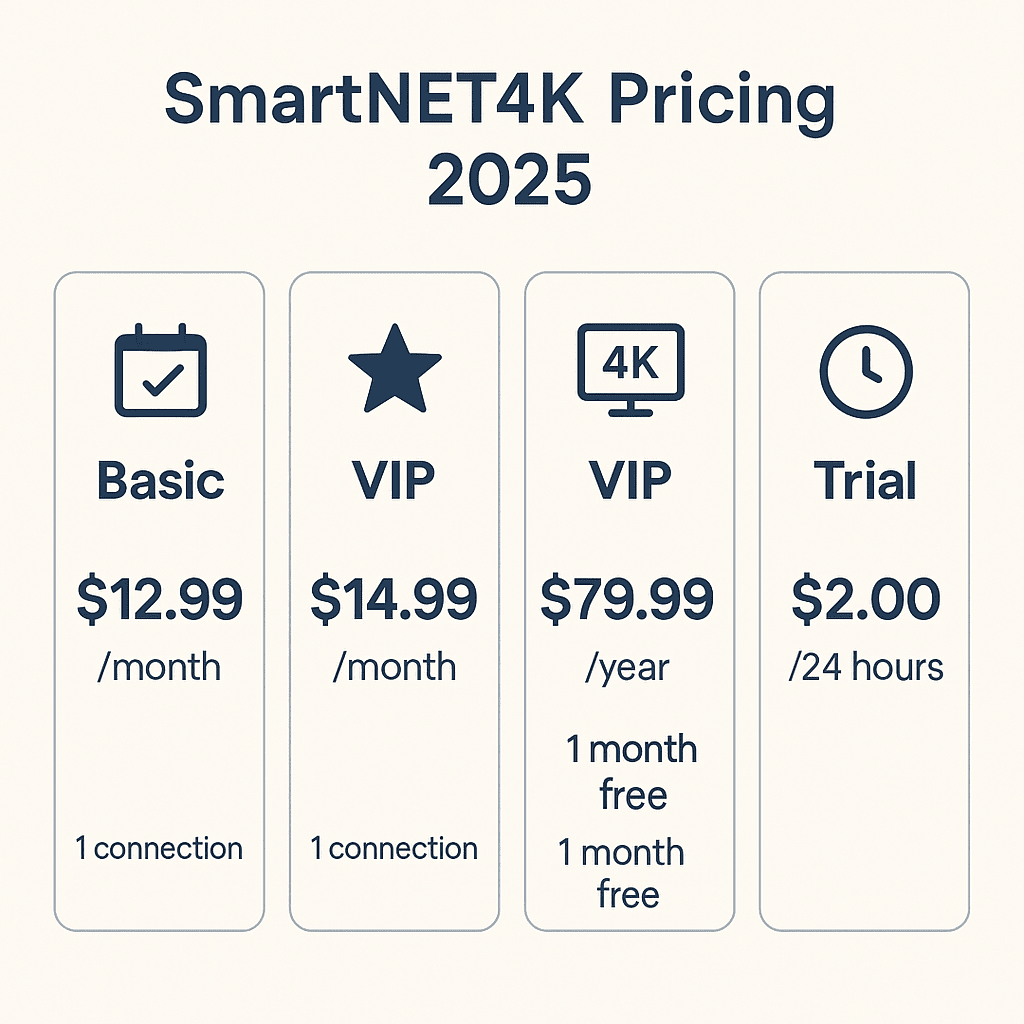 SmartNET4K Pricing 2025

Basic

$12.99

/month

1 connection

VIP

$14.99

/month

1 connection

4K

VIP

$79.99

/year

1 month free

1 month free

Trial

$2.00

/24 hours